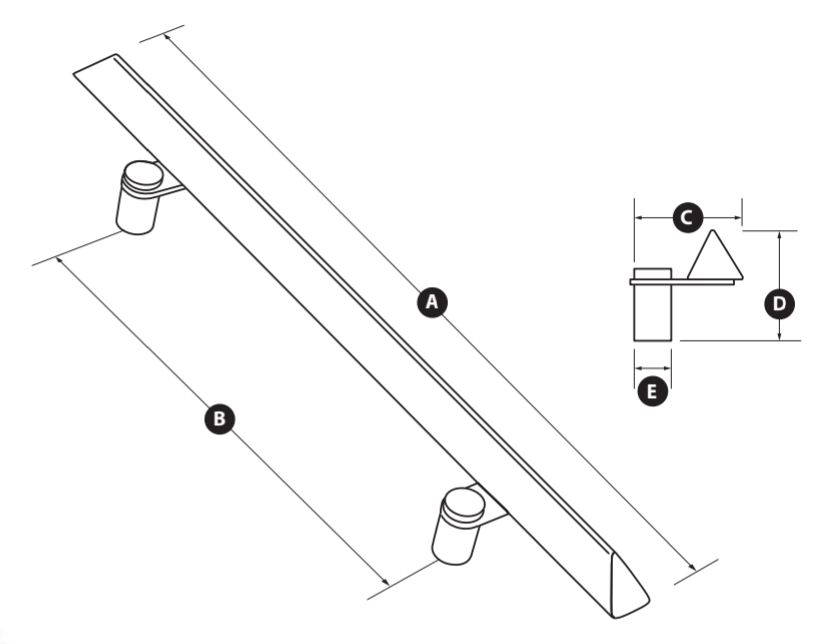 A
B
C
D
E