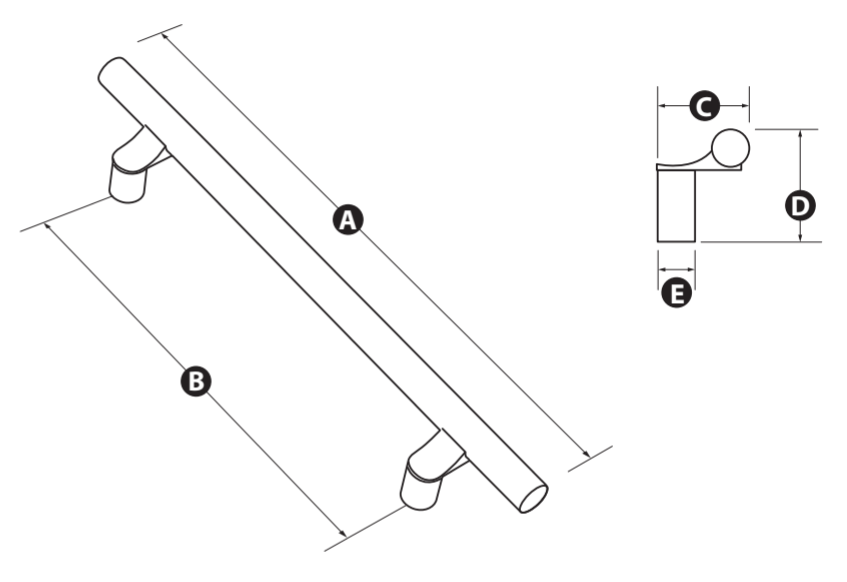 A
B
C
D
E